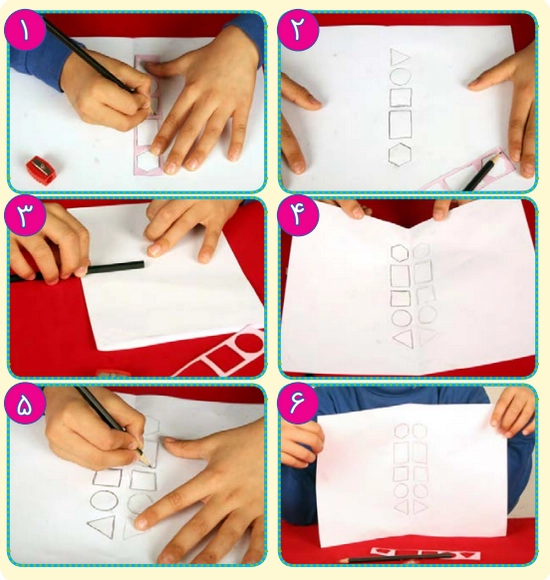 ۱

۲

۳

۴

۵

۶